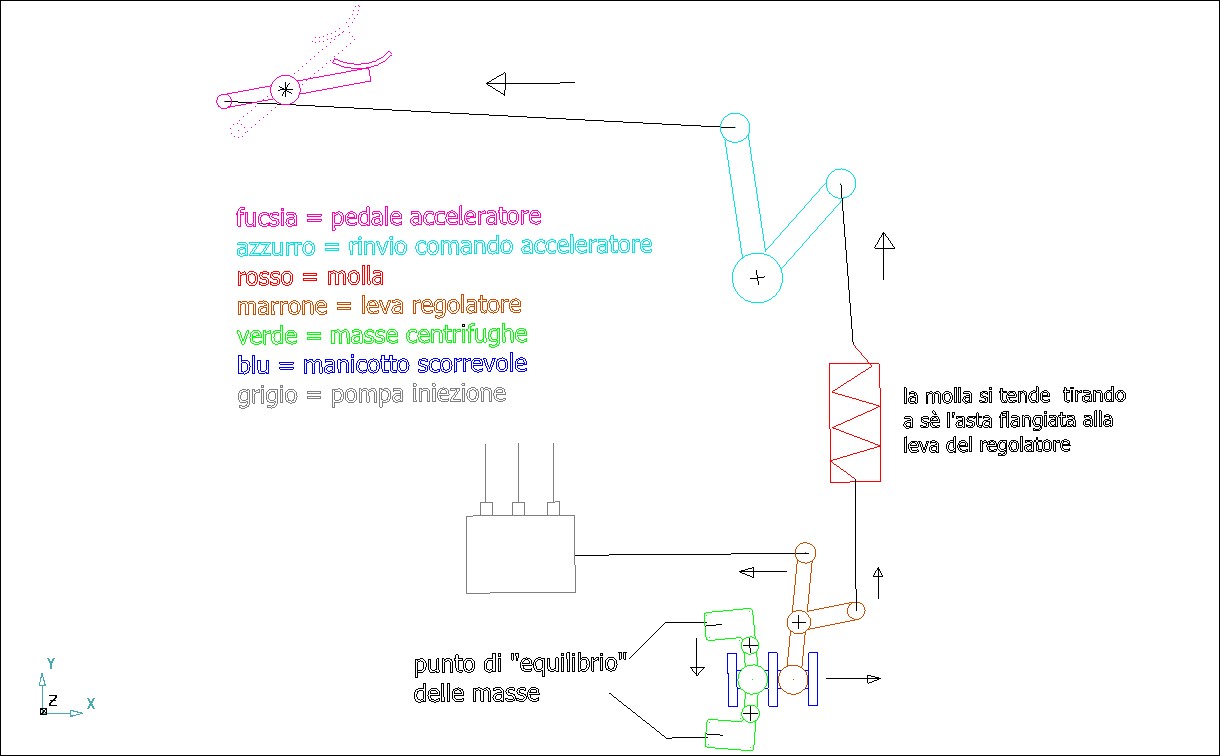 fucsia = pedale acceleratore
azzurro = rinvio comando acceleratore
rosso = molla
marrone = leva regolatore
verde = masse centrifughe
blu = manicotto scorrevole
grigio = pompa iniezione

la molla si tende tirando a sè l'asta flangiata alla leva del regolatore

punto di "equilibrio" delle masse

Y
Z
X